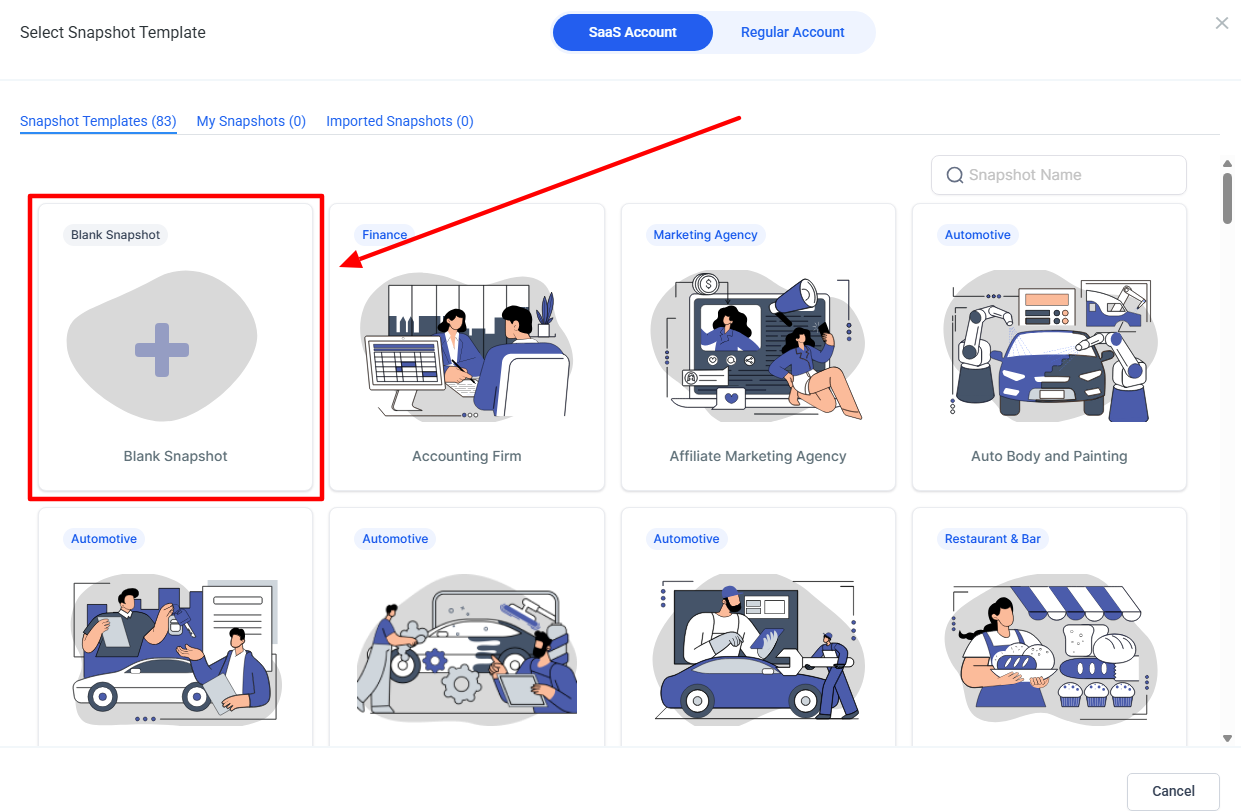 Select Snapshot Template

SaaS Account
Regular Account

Snapshot Templates (83)
My Snapshots (0)
Imported Snapshots (0)

Snapshot Name

Blank Snapshot
Blank Snapshot

Finance
Accounting Firm

Marketing Agency
Affiliate Marketing Agency

Automotive
Auto Body and Painting

Automotive

Automotive

Automotive

Restaurant & Bar

Cancel